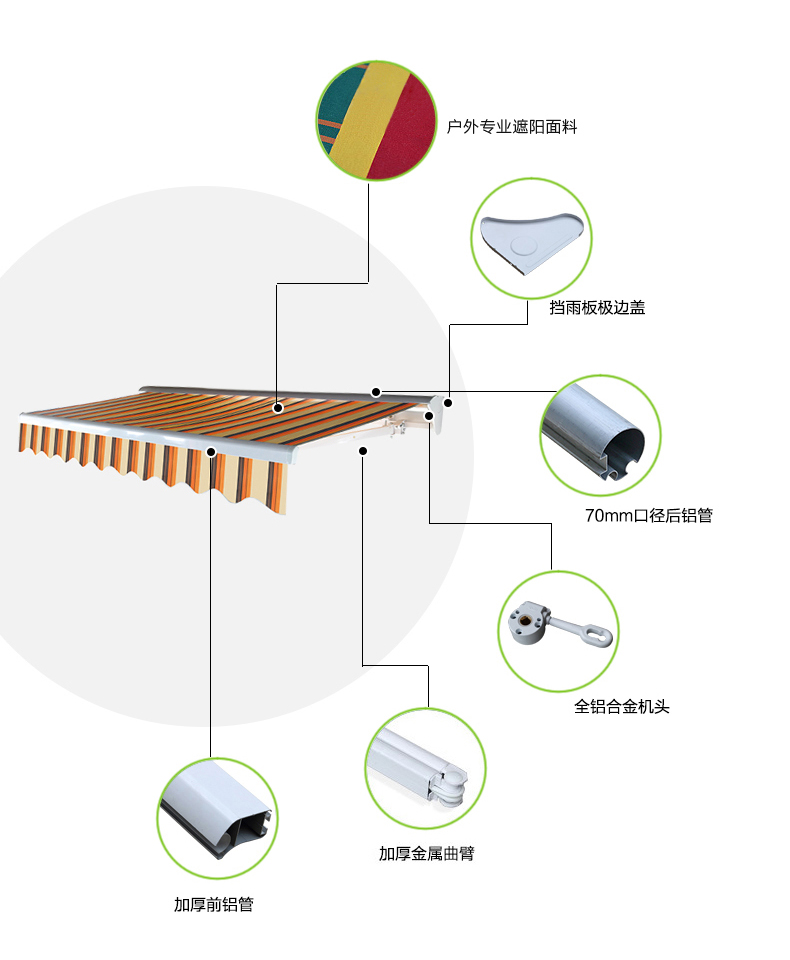 户外专业遮阳面料

挡雨板极边盖

70mm口径后铝管

全铝合金机头

加厚金属曲臂

加厚前铝管